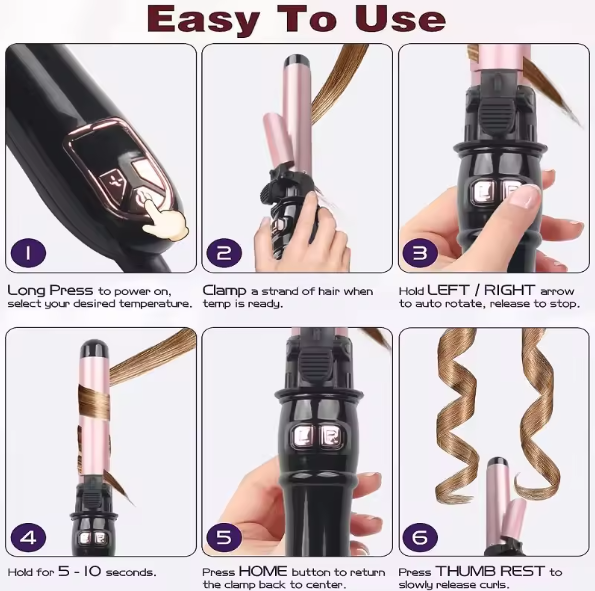 Easy To Use

1

Long Press to power on, select your desired temperature.

2

Clamp a strand of hair when temp is ready.

3

Hold LEFT / RIGHT arrow to auto rotate, release to stop.

4

Hold for 5 - 10 seconds.

5

Press HOME button to return the clamp back to center.

6

Press THUMB REST to slowly release curls.